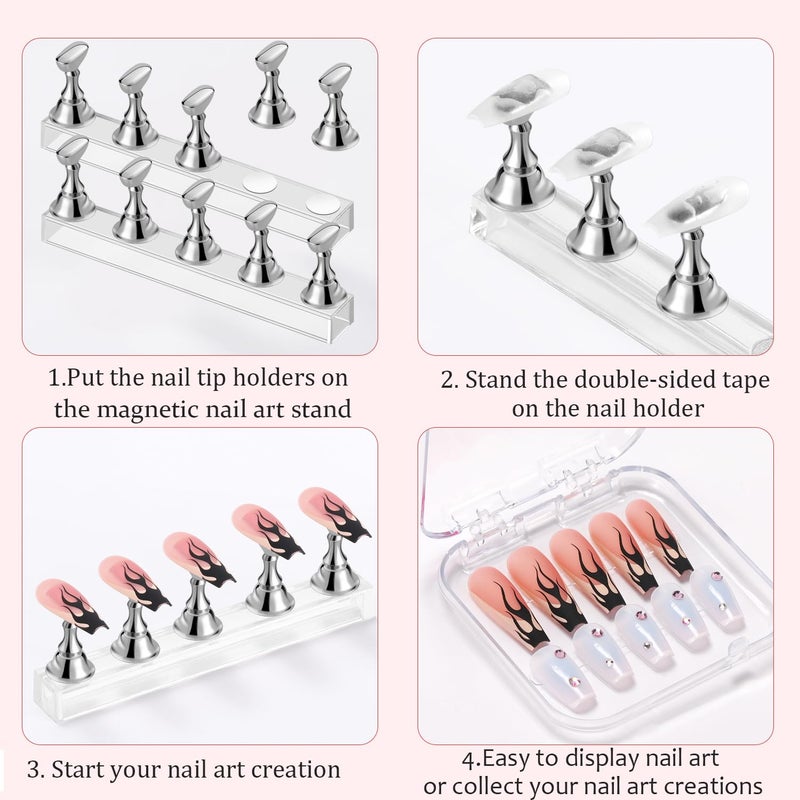 1.Put the nail tip holders on the magnetic nail art stand

2. Stand the double-sided tape on the nail holder

3. Start your nail art creation

4.Easy to display nail art or collect your nail art creations